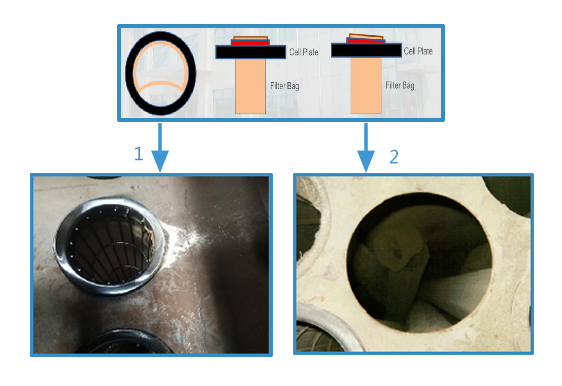 Cell Plate

Filter Bag

Cell Plane

Filter Bag

1

2